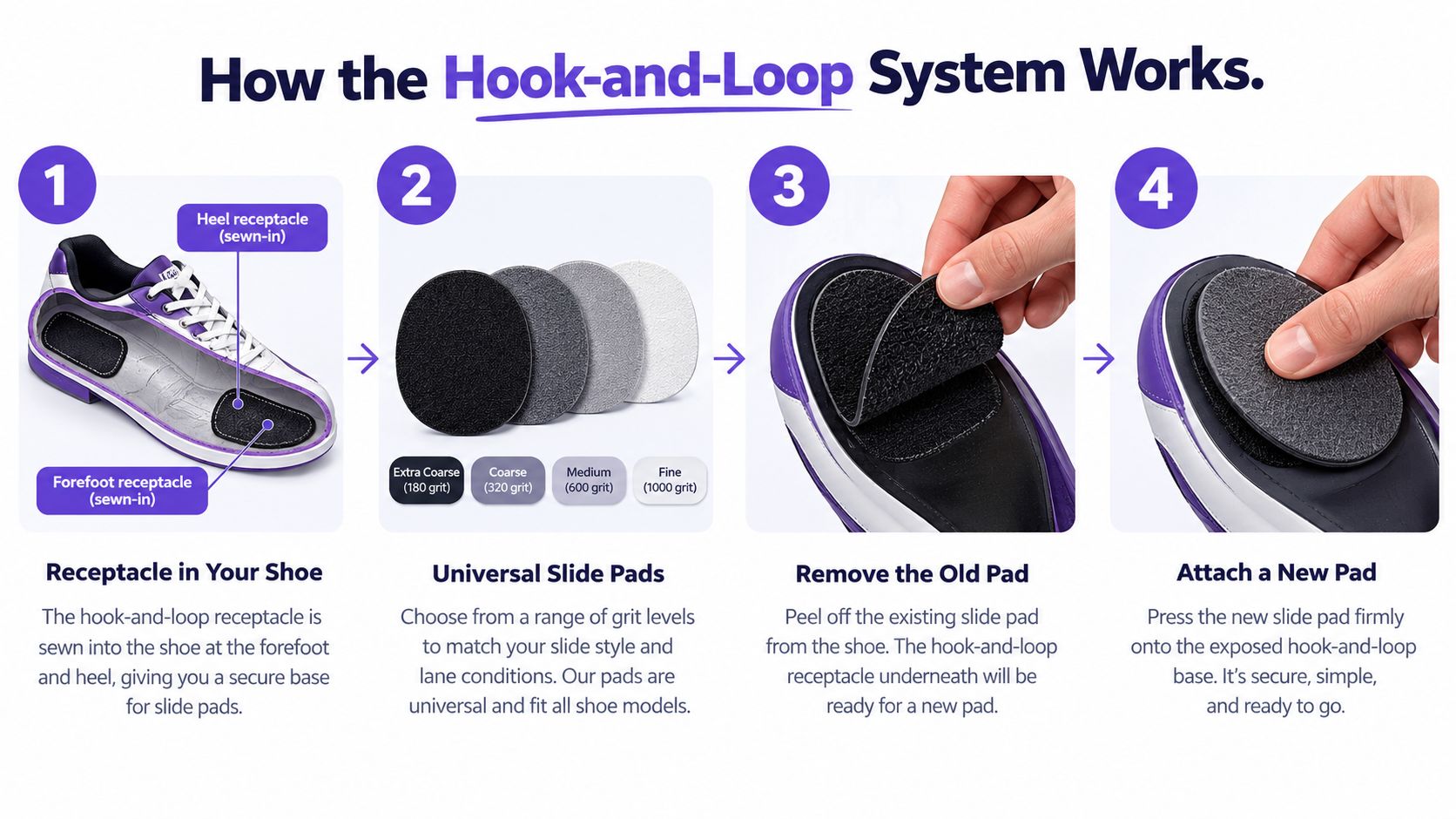 How the Hook-and-Loop System Works.

1

Heel receptacle (sewn-in)

Forefoot receptacle (sewn-in)

Receptacle in Your Shoe

The hook-and-loop receptacle is sewn into the shoe at the forefoot and heel, giving you a secure base for slide pads.

2

Extra Coarse (180 grit)

Coarse (320 grit)

Medium (600 grit)

Fine (1000 grit)

Universal Slide Pads

Choose from a range of grit levels to match your slide style and lane conditions. Our pads are universal and fit all shoe models.

3

Remove the Old Pad

Peel off the existing slide pad from the shoe. The hook-and-loop receptacle underneath will be ready for a new pad.

4

Attach a New Pad

Press the new slide pad firmly onto the exposed hook-and-loop base. It's secure, simple, and ready to go.